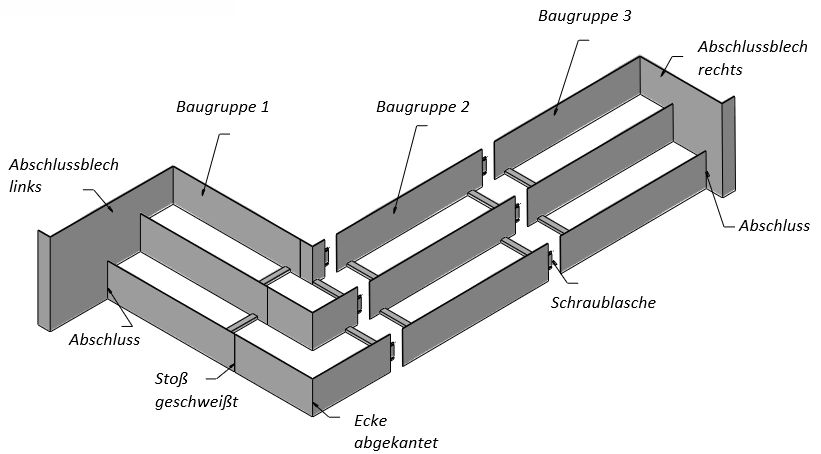 Baugruppe 3

Abschlussblech rechts

Baugruppe 1

Baugruppe 2

Abschlussblech links

Abschluss

Schraublasche

Abschluss

Stoß geschweißt

Ecke abgekantet