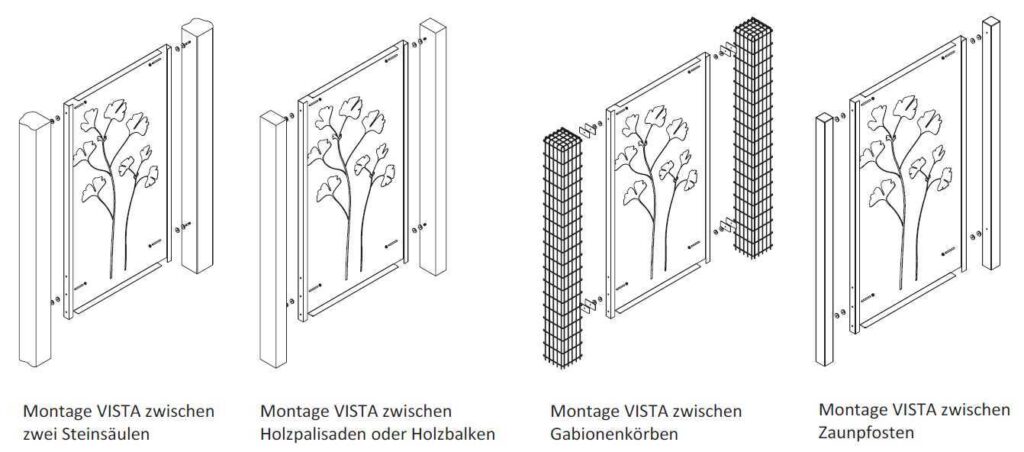 Montage VISTA zwischen zwei Steinsäulen

Montage VISTA zwischen Holzpalisaden oder Holzbalken

Montage VISTA zwischen Gabionenkörben

Montage VISTA zwischen Zaunpfosten