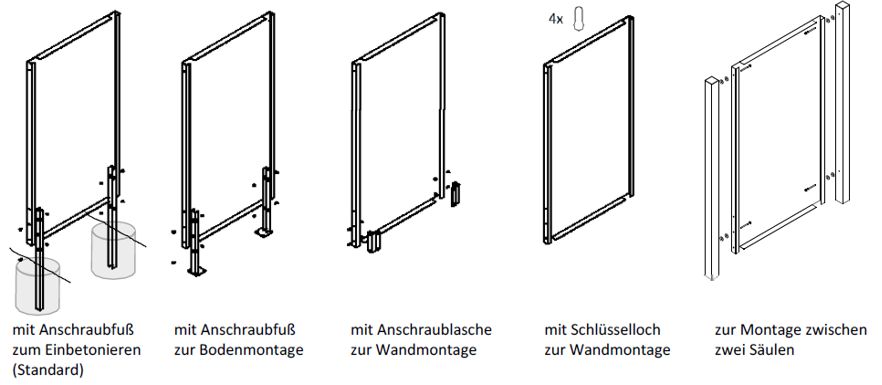 4x

mit Anschraubfuß zum Einbetonieren (Standard)

mit Anschraubfuß zur Bodenmontage

mit Anschraublasche zur Wandmontage

mit Schlüsselloch zur Wandmontage

zur Montage zwischen zwei Säulen