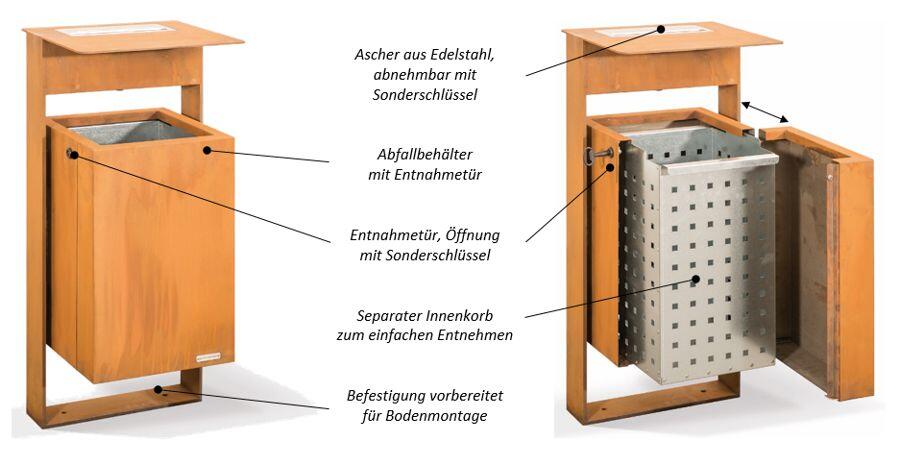 Ascher aus Edelstahl, abnehmbar mit Sonderschlüssel

Abfallbehälter mit Entnahmetür

Entnahmetür, Öffnung mit Sonderschlüssel

Separater Innenkorb zum einfachen Entnehmen

Befestigung vorbereitet für Bodenmontage