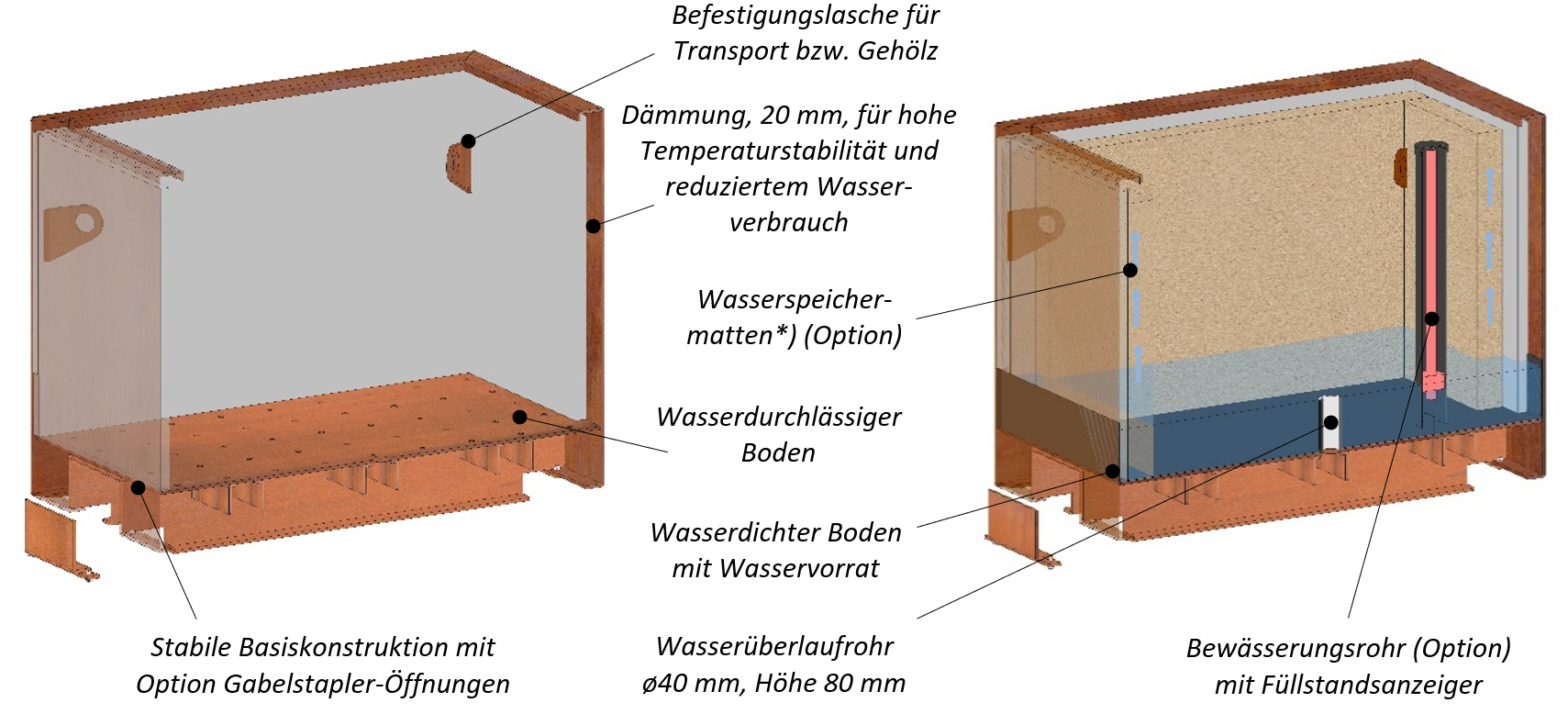 Befestigungslasche für Transport bzw. Gehölz

Dämmung, 20 mm, für hohe Temperaturstabilität und reduziertem Wasserverbrauch

Wasserspeichermatten*) (Option)

Wasserdurchlässiger Boden

Wasserdichter Boden mit Wasservorrat

Stabile Basiskonstruktion mit Option Gabelstapler-Öffnungen

Wasserüberlaufrohr ø40 mm, Höhe 80 mm

Bewässerungsrohr (Option) mit Füllstandsanzeiger