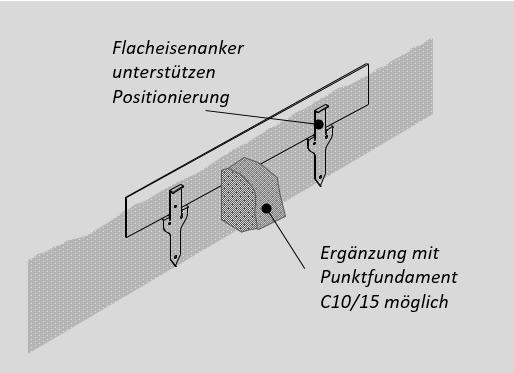 Flacheisenanker unterstützen Positionierung

Ergänzung mit Punktfundament C10/15 möglich